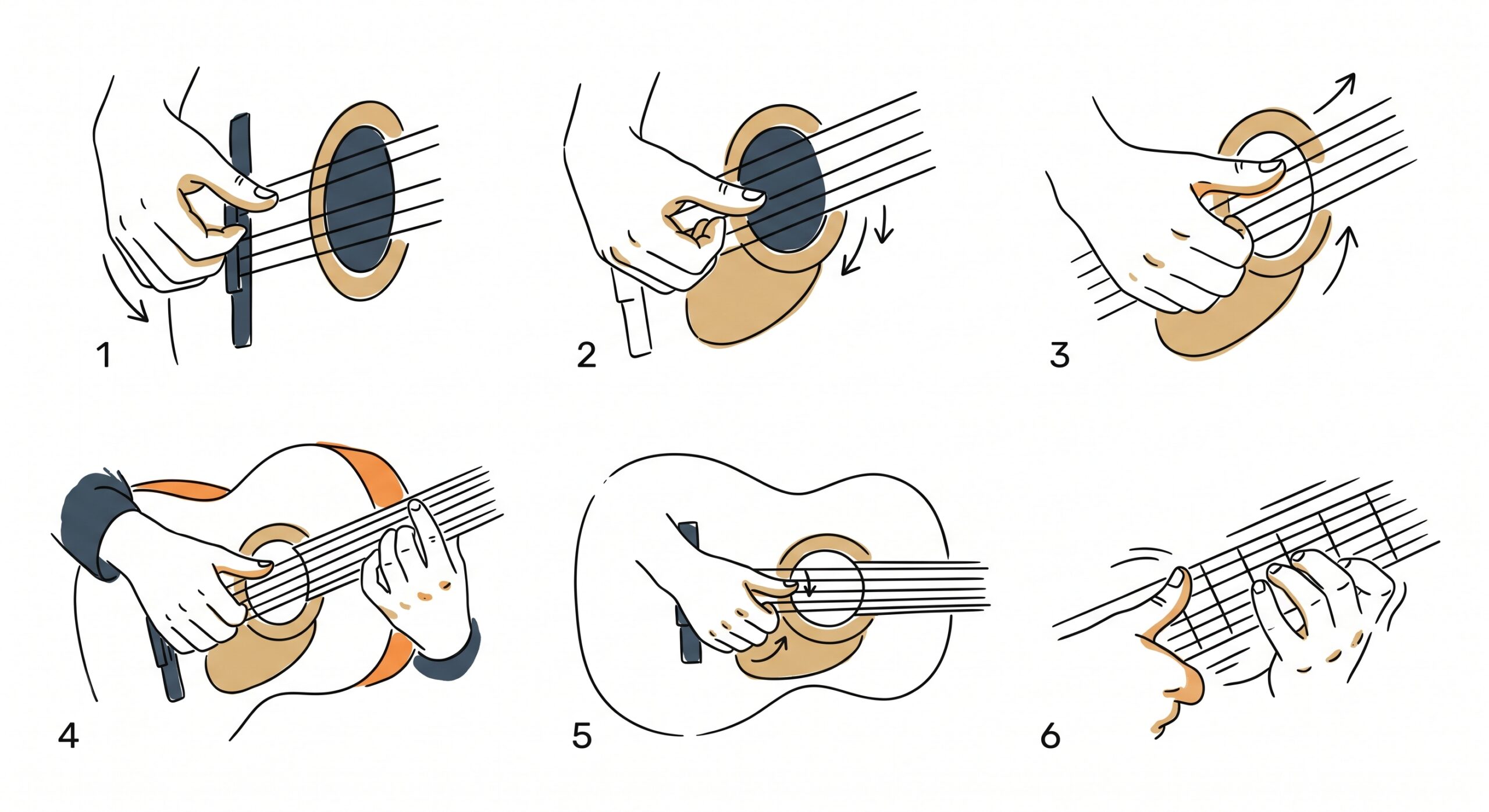 1

2

3

4

5

6